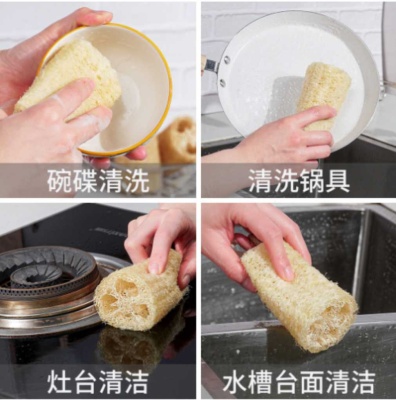 碗碟清洗

清洗锅具

灶台清洁

水槽台面清洁