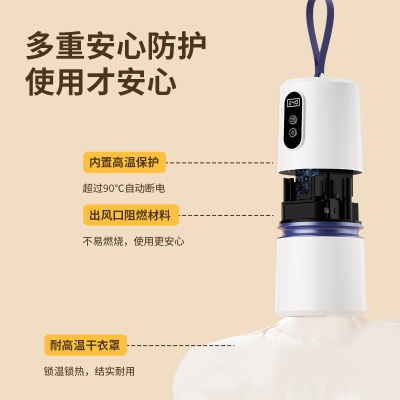 多重安心防护
使用才安心

内置高温保护
超过90°C自动断电

出风口阻燃材料
不易燃烧，使用更安心

耐高温干衣罩
锁温锁热，结实耐用