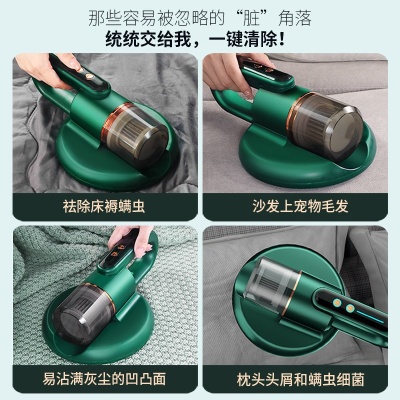 那些容易被忽略的“脏”角落
统统交给我，一键清除！

祛除床褥螨虫

沙发上宠物毛发

易沾满灰尘的凹凸面

枕头头屑和螨虫细菌