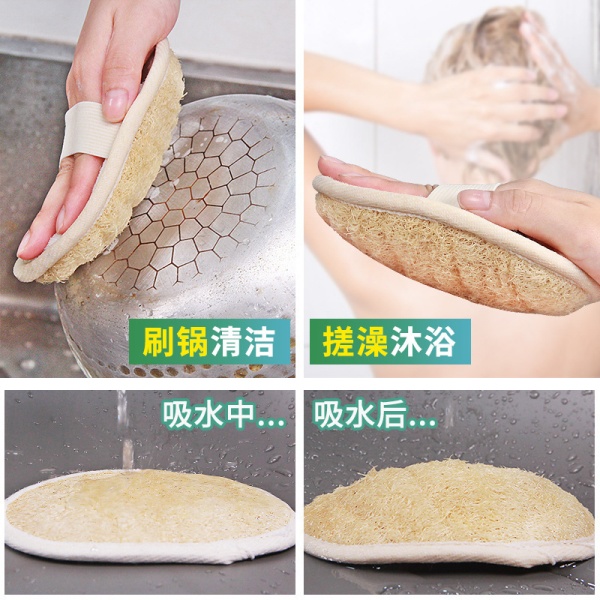 刷锅清洁

搓澡沐浴

吸水中...

吸水后...